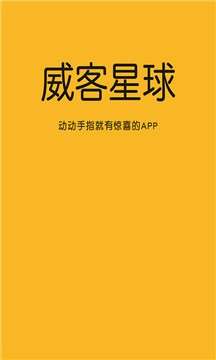 威客星球

动动手指就有惊喜的APP