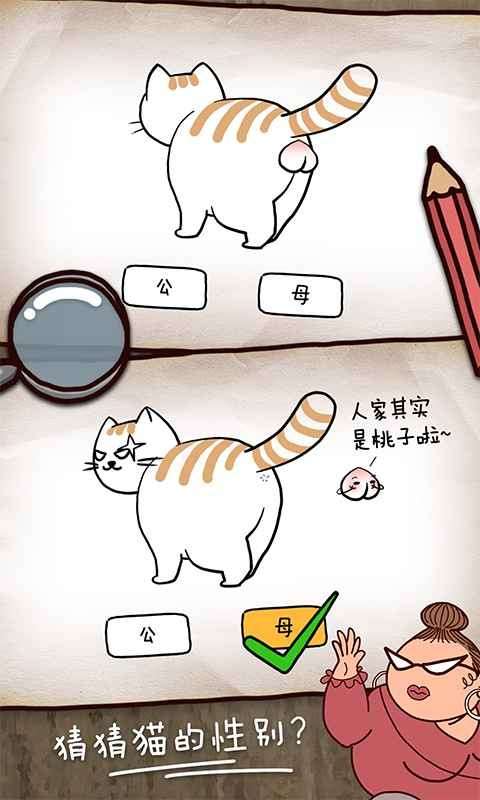 公

母

人家其实是桃子啦~

公

母

猜猜猫的性别?