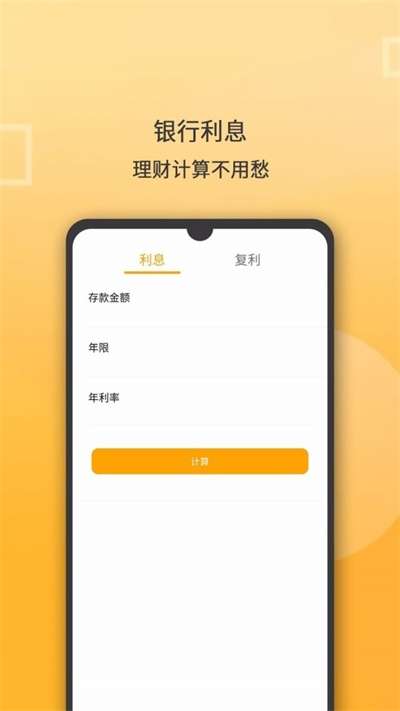 银行利息
理财计算不用愁

利息 复利

存款金额

年限

年利率

计算